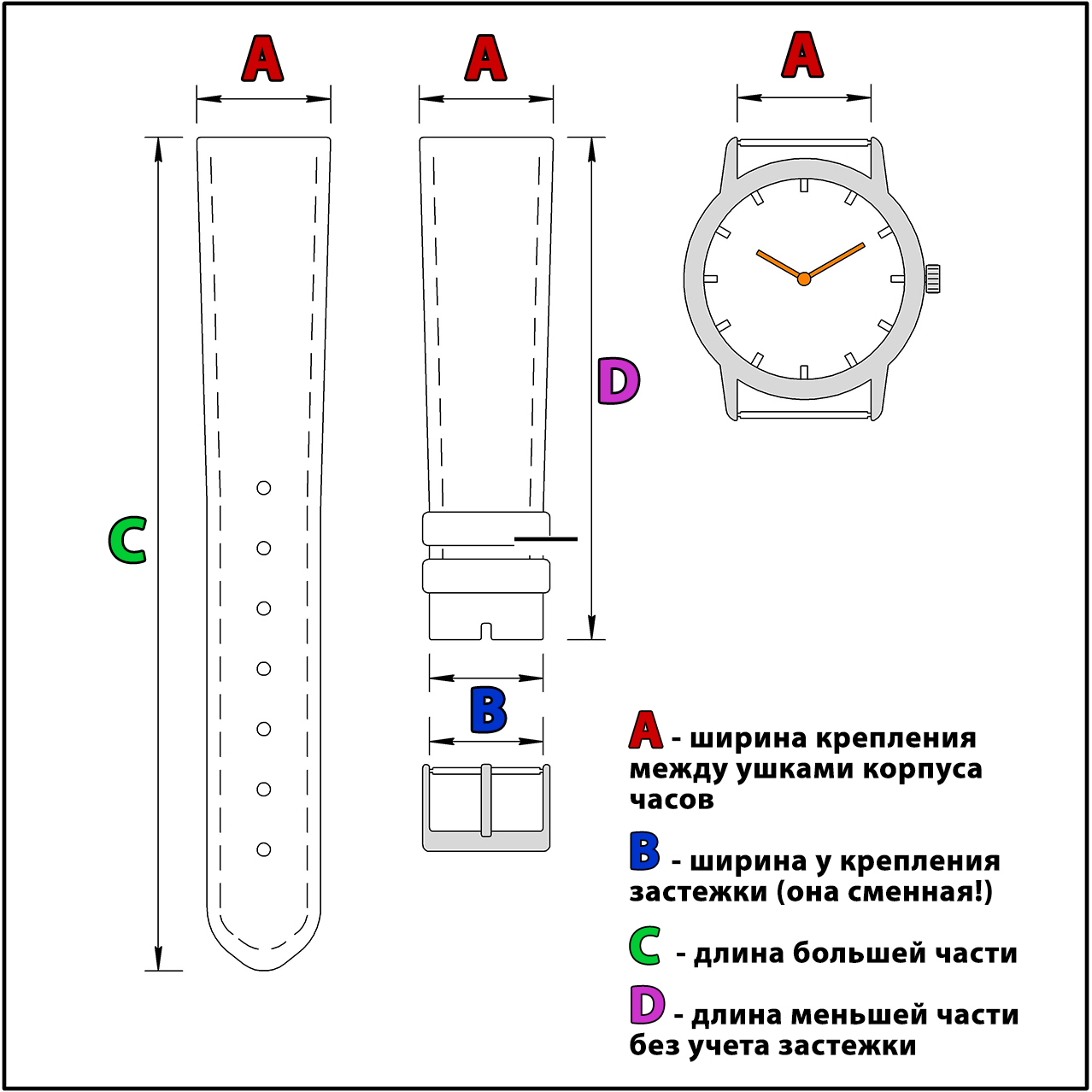 A

A

A

C

D

B

A - ширина крепления между ушками корпуса часов

B - ширина у крепления застежки (она сменная!)

C - длина большей части

D - длина меньшей части без учета застежки